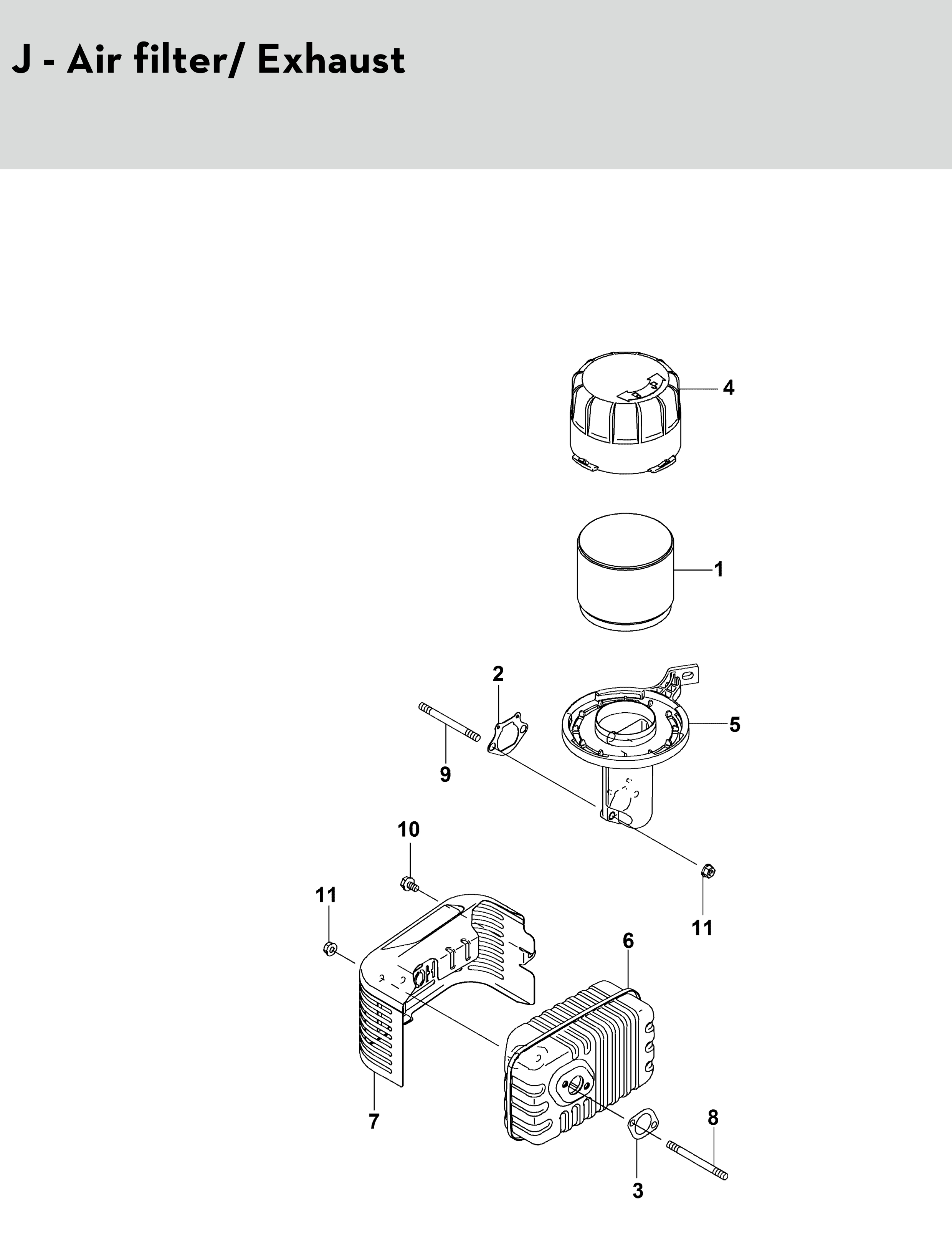 J - Air filter/ Exhaust

4
1
2
5
9
10
11
11
6
7
8
3